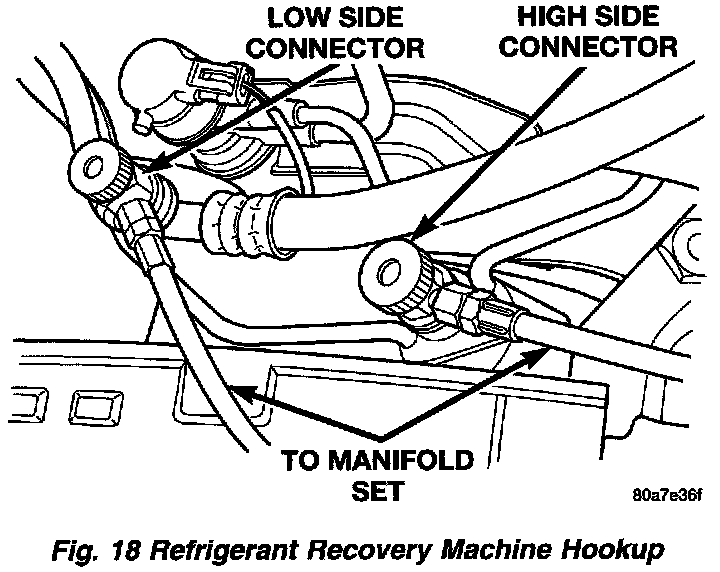 LOW SIDE CONNECTOR

HIGH SIDE CONNECTOR

TO MANIFOLD SET

80a7e36f

Fig. 18 Refrigerant Recovery Machine Hookup