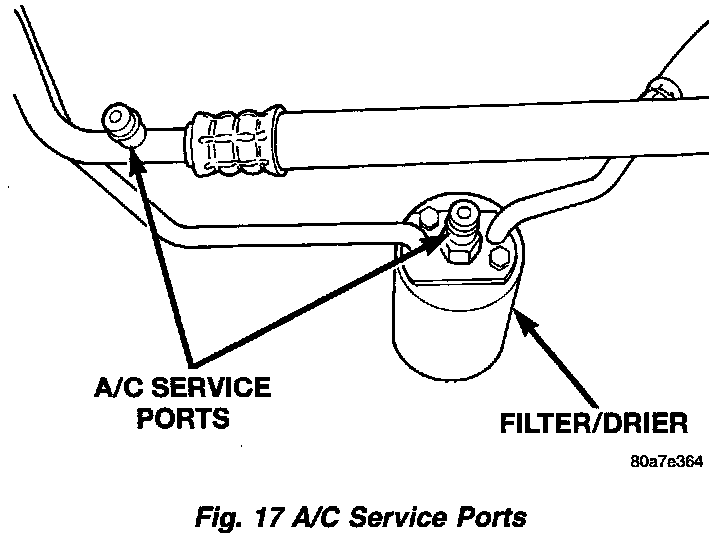 A/C SERVICE PORTS

FILTER/DRIER

80a7e364

Fig. 17 A/C Service Ports