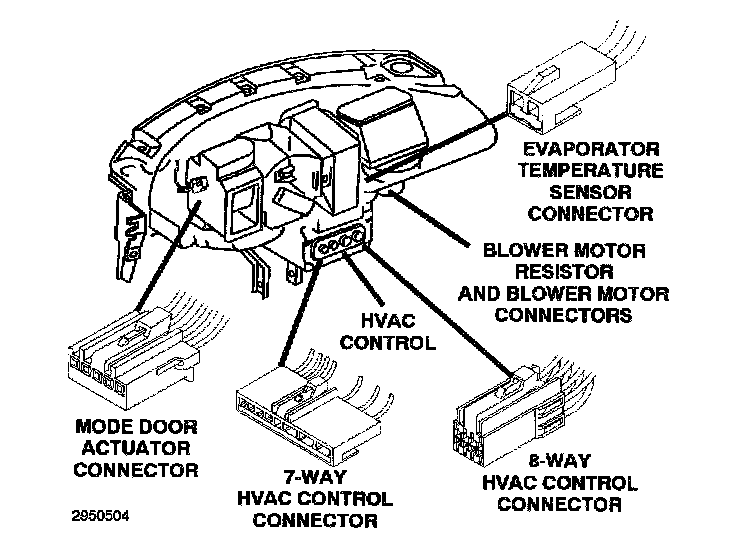 EVAPORATOR TEMPERATURE SENSOR CONNECTOR

BLOWER MOTOR RESISTOR AND BLOWER MOTOR CONNECTORS

HVAC CONTROL

MODE DOOR ACTUATOR CONNECTOR

7-WAY HVAC CONTROL CONNECTOR

8-WAY HVAC CONTROL CONNECTOR

2950504