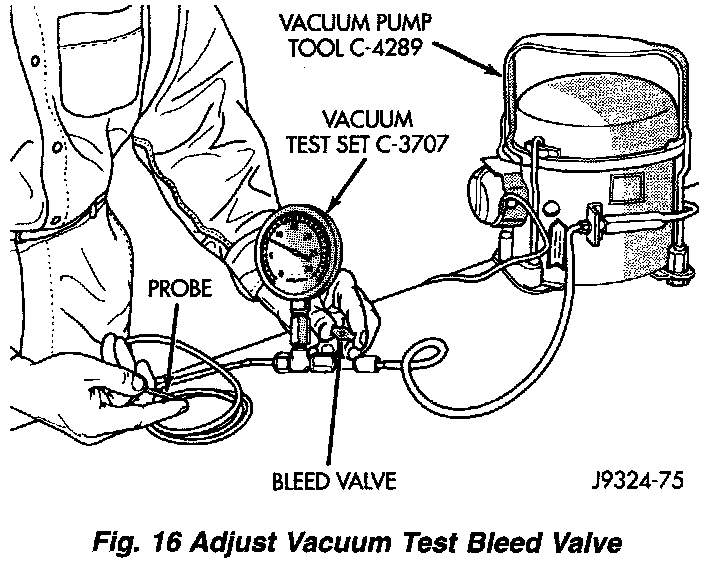 VACUUM PUMP
TOOL C-4289

VACUUM
TEST SET C-3707

PROBE

BLEED VALVE

J9324-75

Fig. 16 Adjust Vacuum Test Bleed Valve