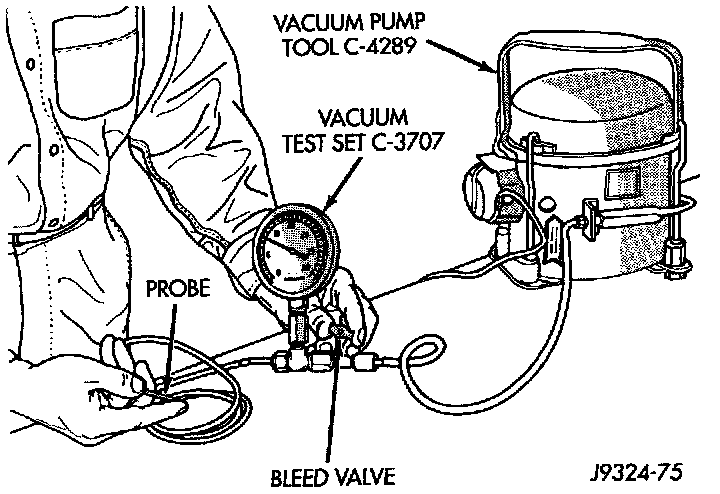 VACUUM PUMP
TOOL C-4289

VACUUM
TEST SET C-3707

PROBE

BLEED VALVE

J9324-75