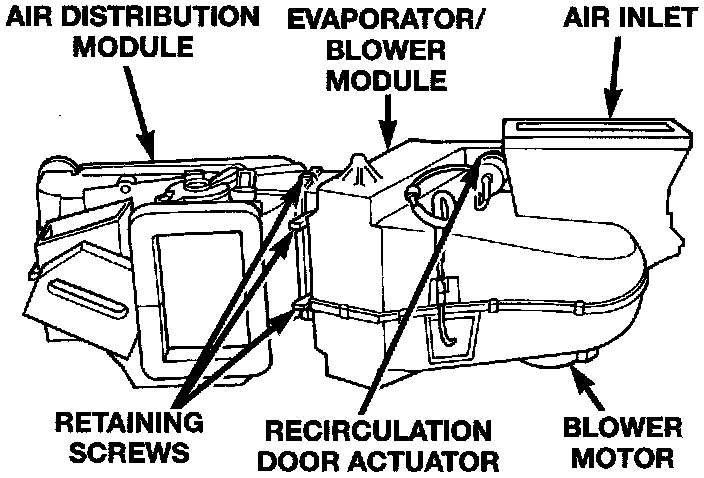 AIR DISTRIBUTION MODULE

EVAPORATOR/ BLOWER MODULE

AIR INLET

RETAINING SCREWS

RECIRCULATION DOOR ACTUATOR

BLOWER MOTOR