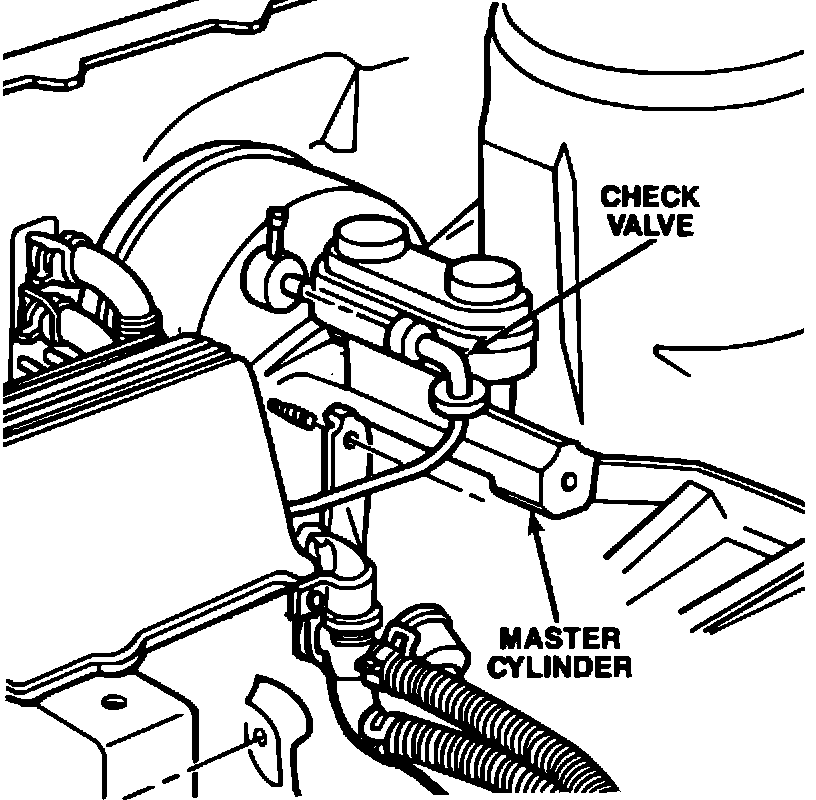 CHECK VALVE

MASTER CYLINDER