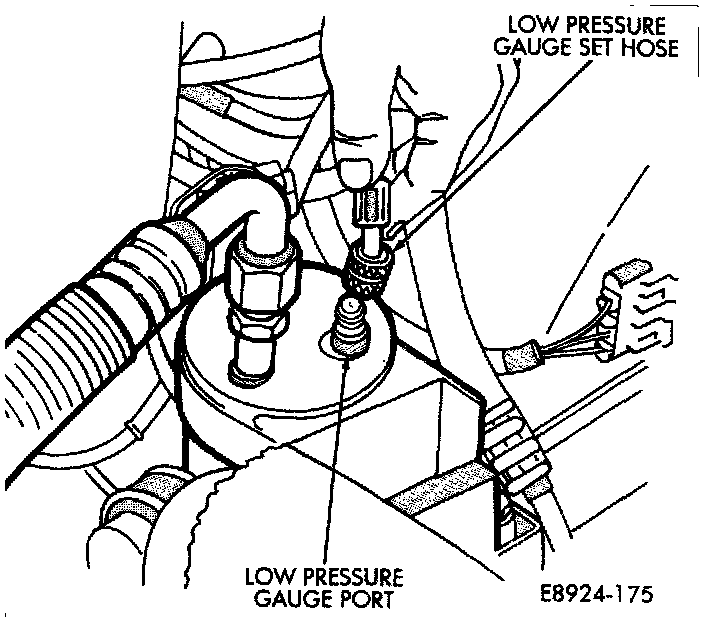 LOW PRESSURE GAUGE SET HOSE

LOW PRESSURE GAUGE PORT

E8924-175