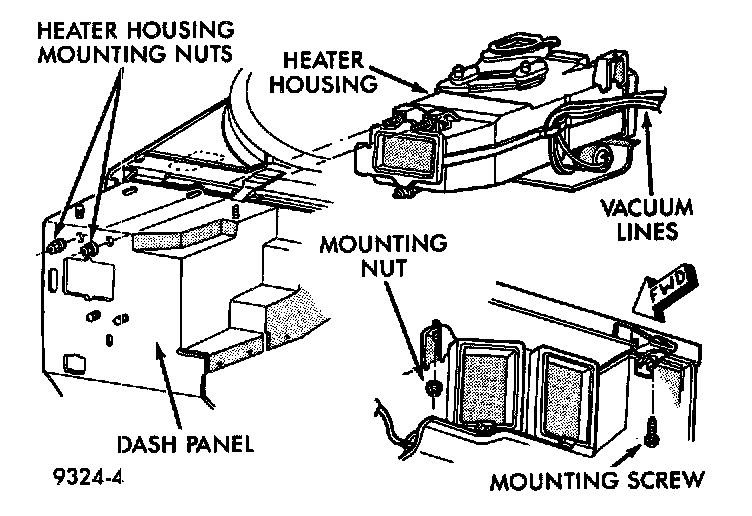 HEATER HOUSING
MOUNTING NUTS

HEATER
HOUSING

VACUUM
LINES

MOUNTING
NUT

FWD

DASH PANEL

9324-4

MOUNTING SCREW