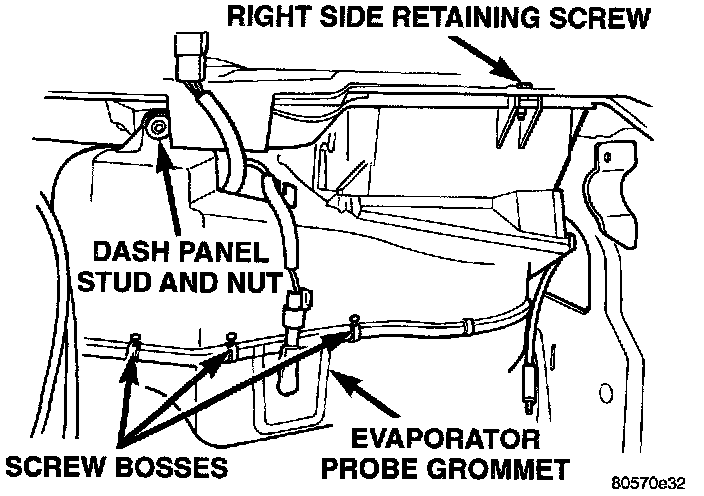 RIGHT SIDE RETAINING SCREW

DASH PANEL STUD AND NUT

SCREW BOSSES

EVAPORATOR PROBE GROMMET

80570e32