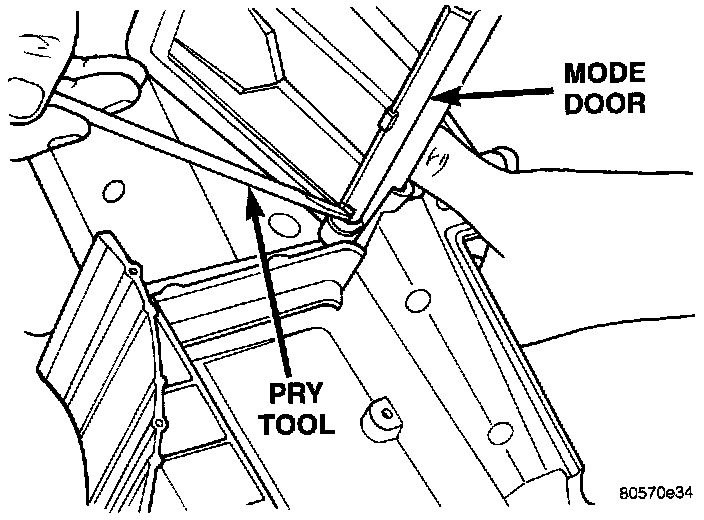 MODE DOOR

PRY TOOL

80570e34