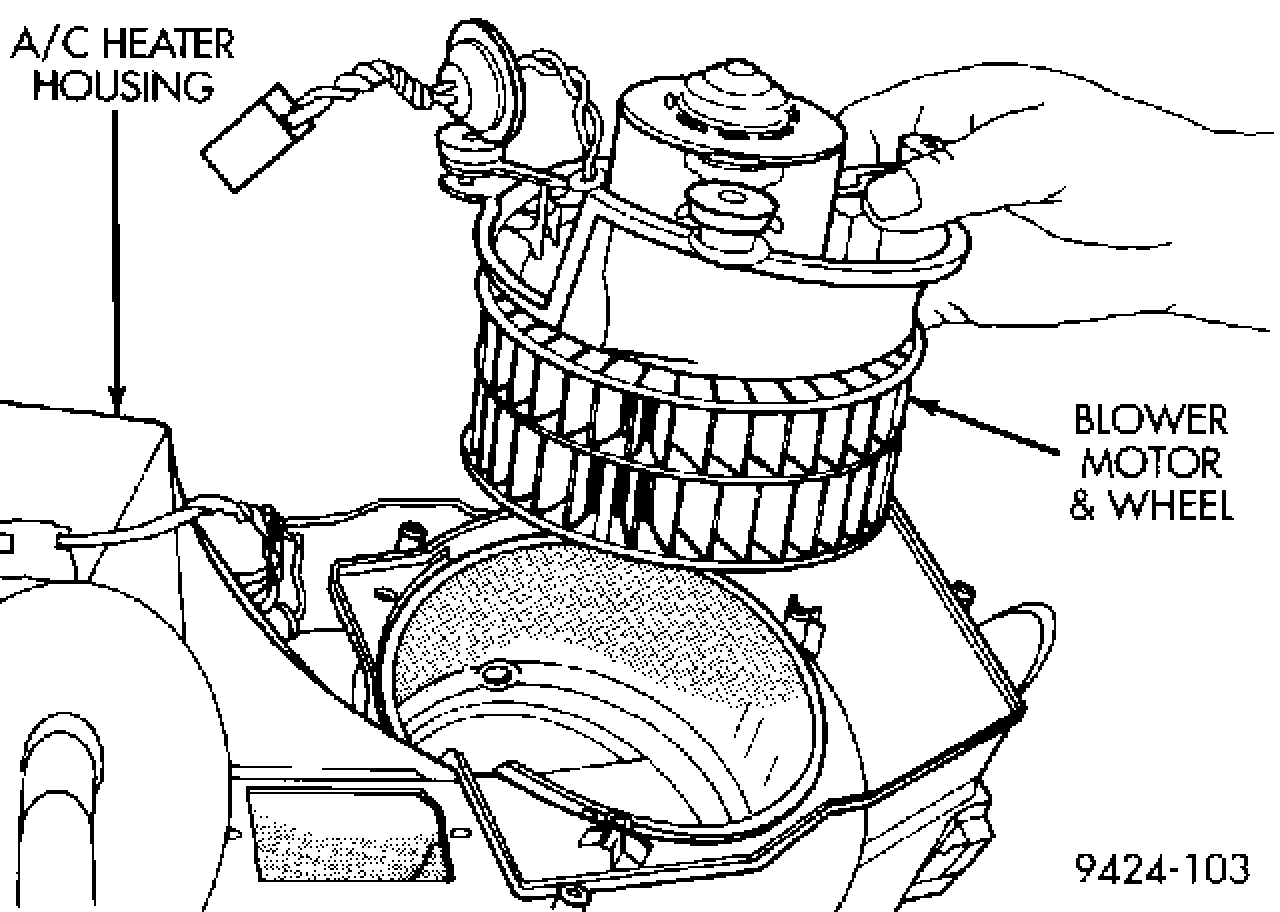 A/C HEATER HOUSING

BLOWER MOTOR & WHEEL

9424-103