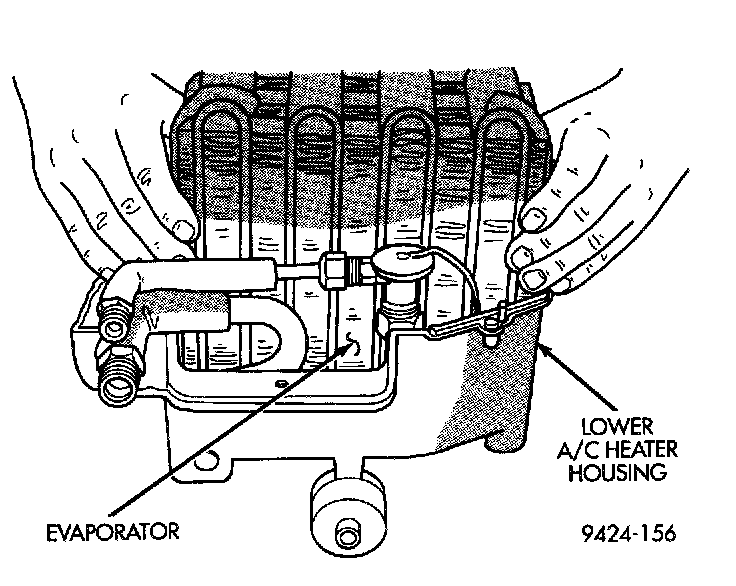 LOWER
A/C HEATER
HOUSING

EVAPORATOR

9424-156