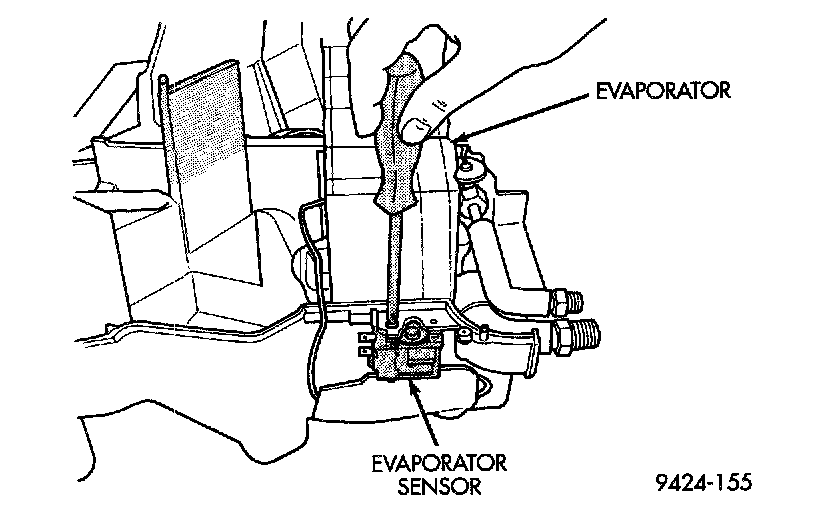 EVAPORATOR

EVAPORATOR SENSOR

9424-155