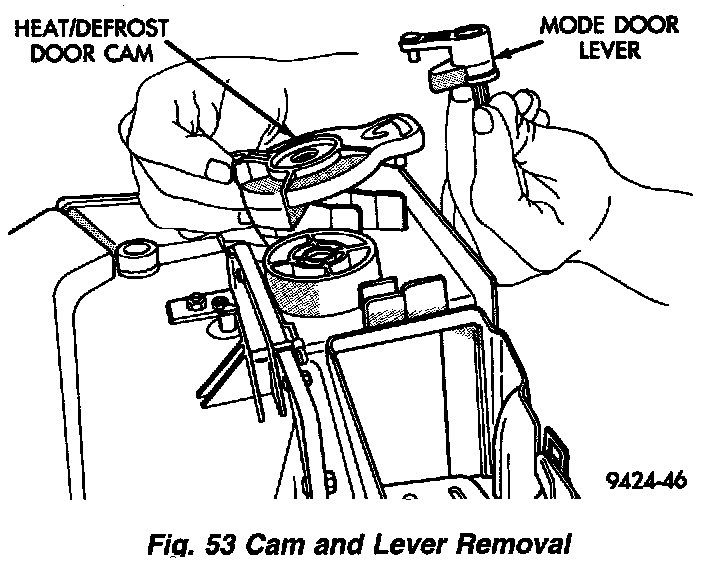 HEAT/DEFROST DOOR CAM

MODE DOOR LEVER

9424-46

Fig. 53 Cam and Lever Removal