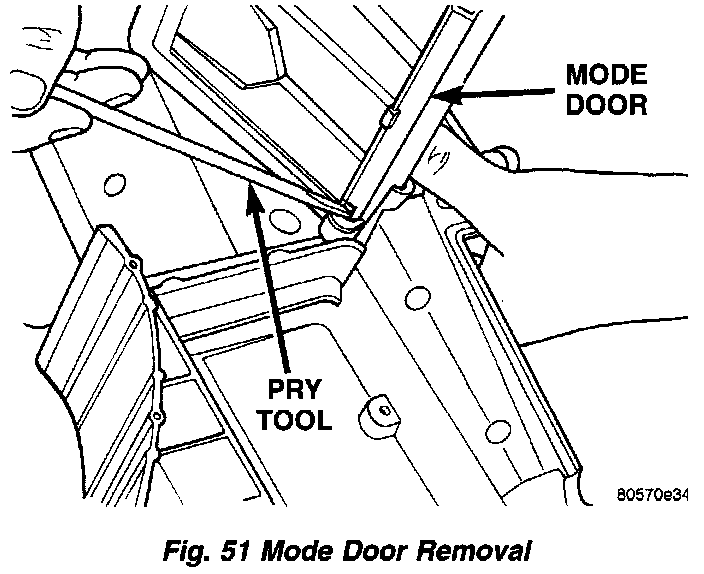 MODE DOOR

PRY TOOL

80570e34

Fig. 51 Mode Door Removal