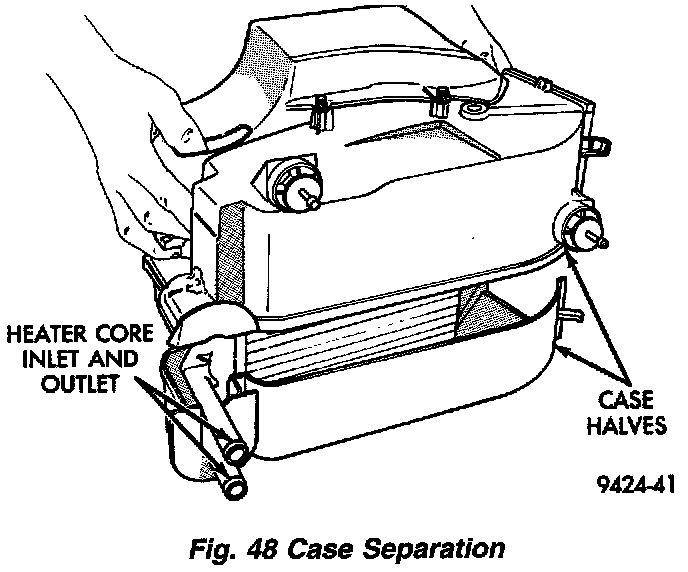 HEATER CORE INLET AND OUTLET

CASE HALVES

9424-41

Fig. 48 Case Separation