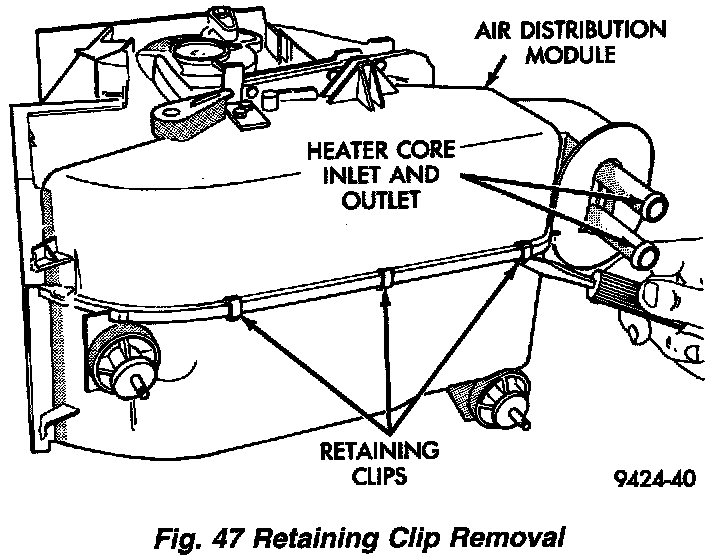 AIR DISTRIBUTION MODULE

HEATER CORE INLET AND OUTLET

RETAINING CLIPS

9424-40

Fig. 47 Retaining Clip Removal