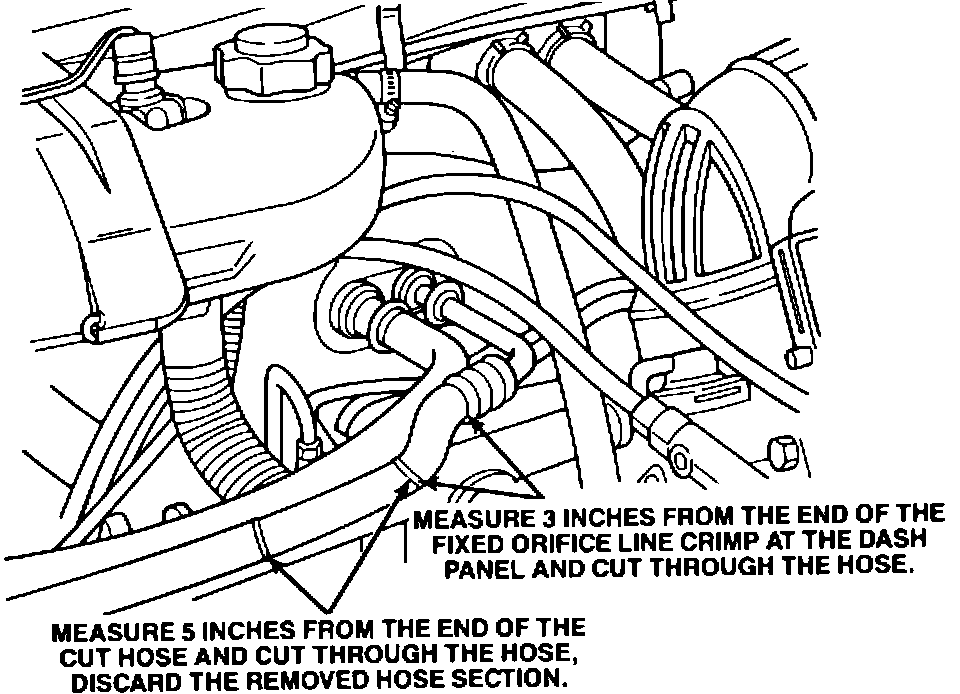 MEASURE 3 INCHES FROM THE END OF THE FIXED ORIFICE LINE CRIMP AT THE DASH PANEL AND CUT THROUGH THE HOSE.

MEASURE 5 INCHES FROM THE END OF THE CUT HOSE AND CUT THROUGH THE HOSE, DISCARD THE REMOVED HOSE SECTION.