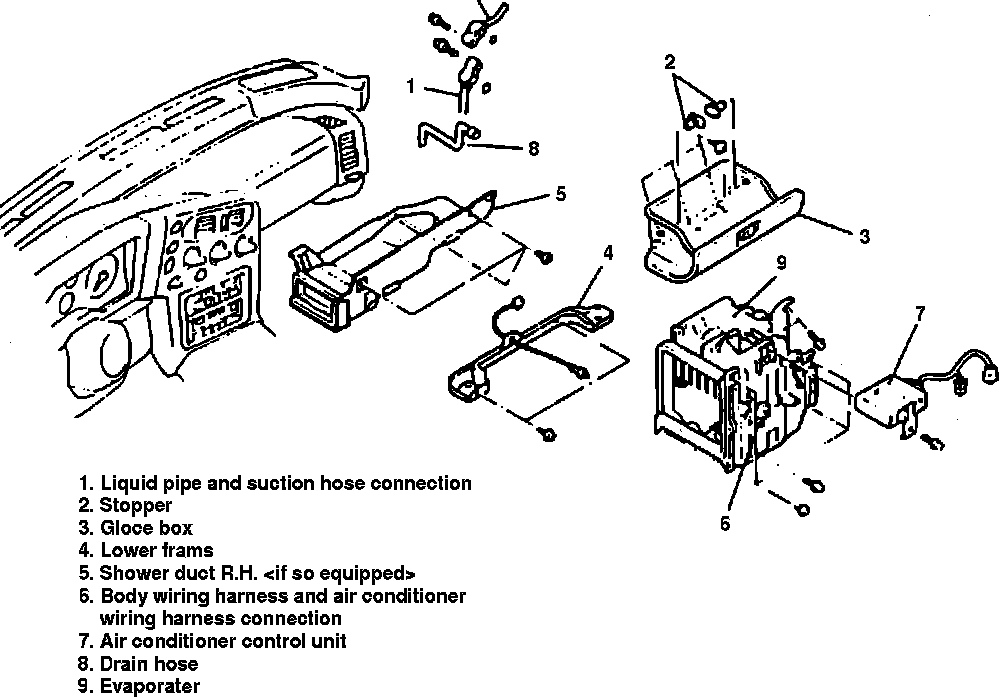 1
2
8
5
3
4
9
7
6

1. Liquid pipe and suction hose connection
2. Stopper
3. Gloce box
4. Lower frams
5. Shower duct R.H. <if so equipped>
6. Body wiring harness and air conditioner wiring harness connection
7. Air conditioner control unit
8. Drain hose
9. Evaporater