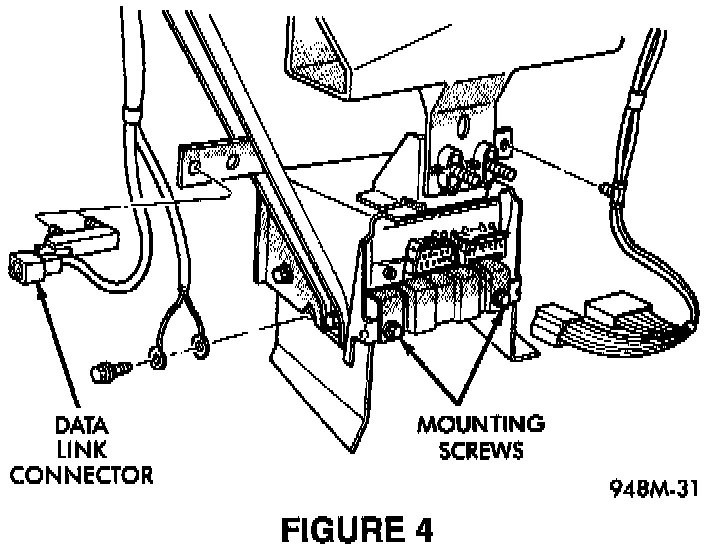 DATA
LINK
CONNECTOR

MOUNTING
SCREWS

948M-31

FIGURE 4