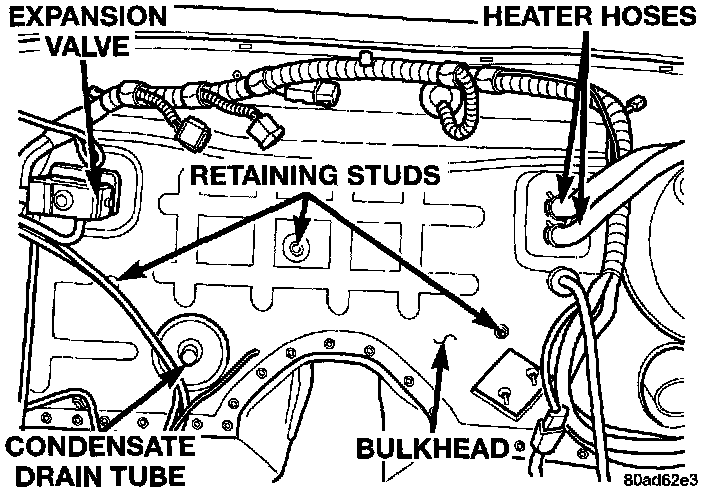 EXPANSION VALVE

HEATER HOSES

RETAINING STUDS

CONDENSATE DRAIN TUBE

BULKHEAD

80ad62e3