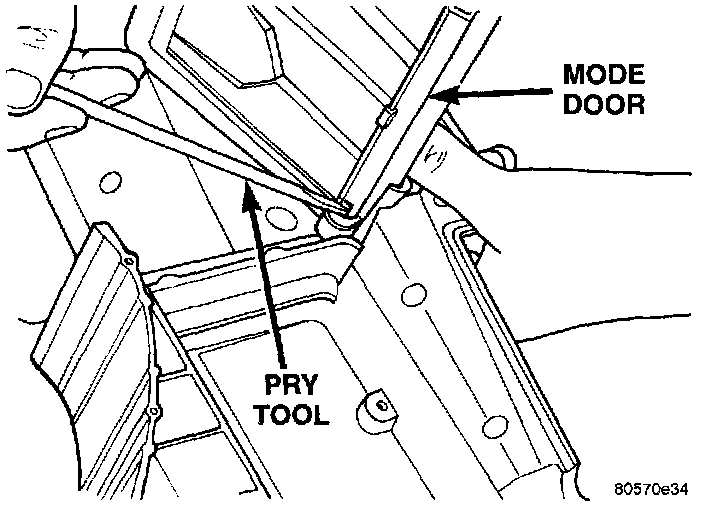 MODE DOOR

PRY TOOL

80570e34