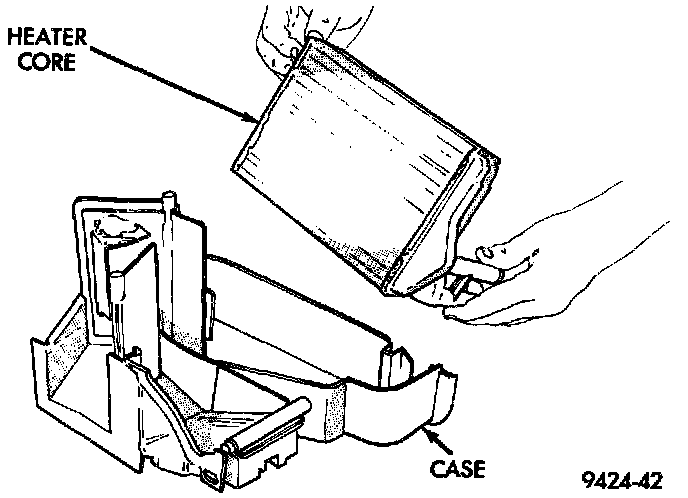 HEATER CORE

CASE

9424-42