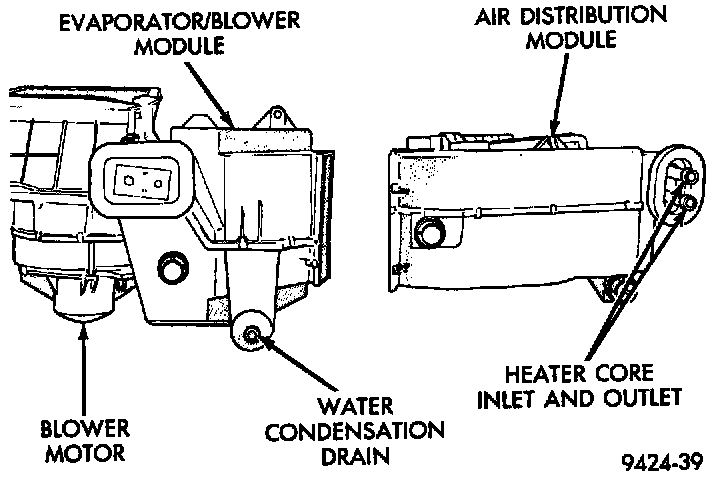 EVAPORATOR/BLOWER MODULE

AIR DISTRIBUTION MODULE

HEATER CORE INLET AND OUTLET

BLOWER MOTOR

WATER CONDENSATION DRAIN

9424-39