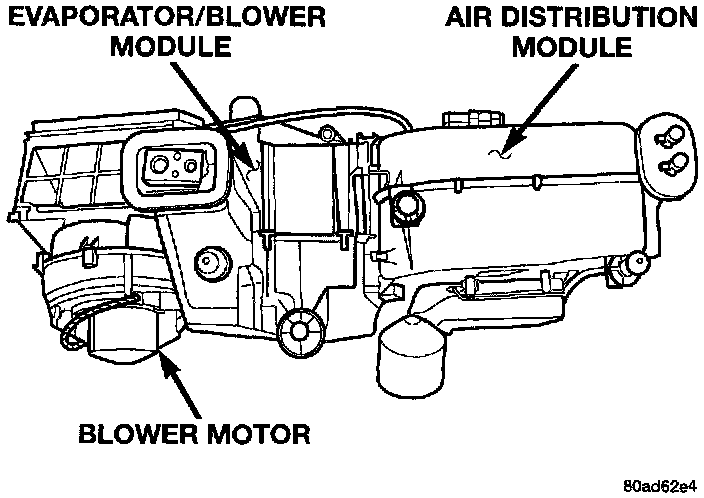 EVAPORATOR/BLOWER MODULE

AIR DISTRIBUTION MODULE

BLOWER MOTOR

80ad62e4