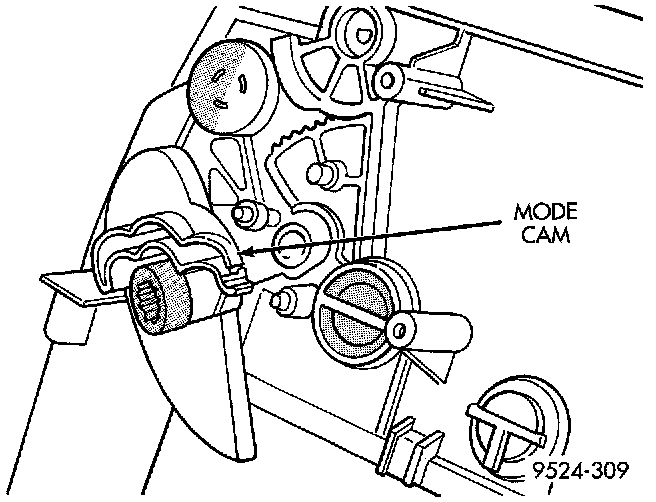 MODE CAM

9524-309