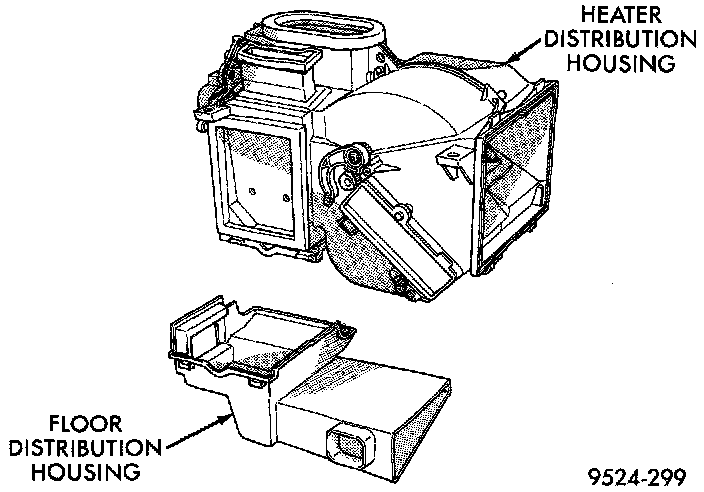 HEATER DISTRIBUTION HOUSING

FLOOR DISTRIBUTION HOUSING

9524-299