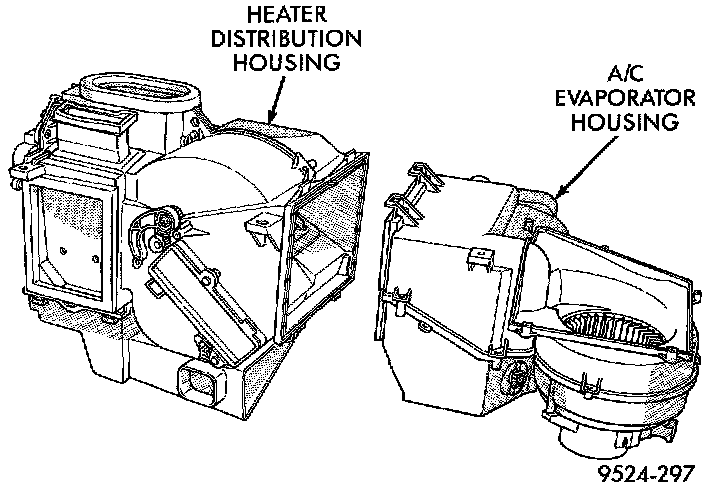 HEATER DISTRIBUTION HOUSING

A/C EVAPORATOR HOUSING

9524-297