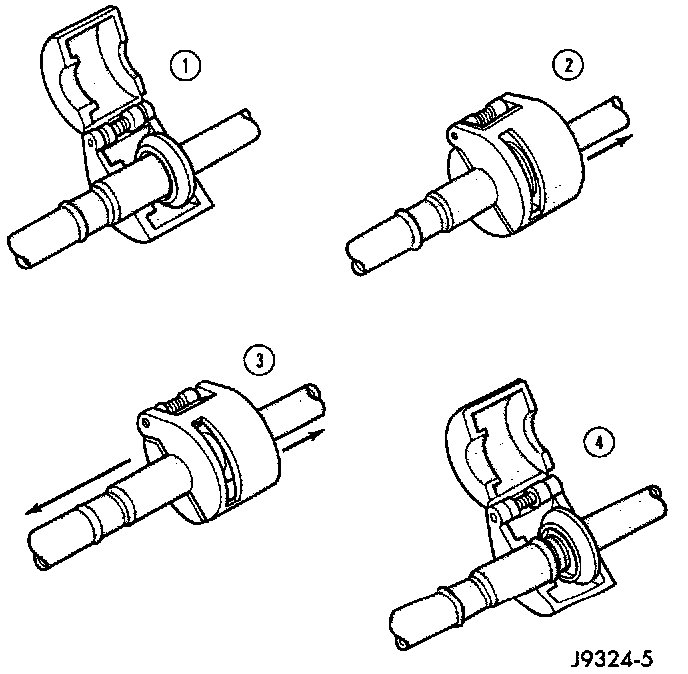 1

2

3

4

J9324-5