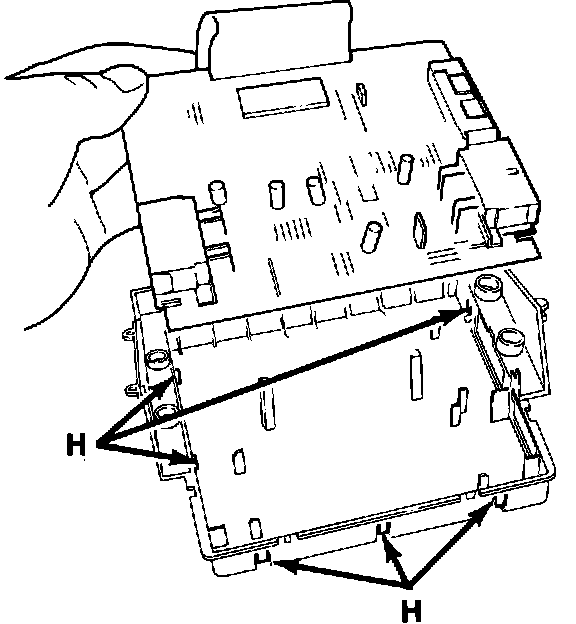 H

H