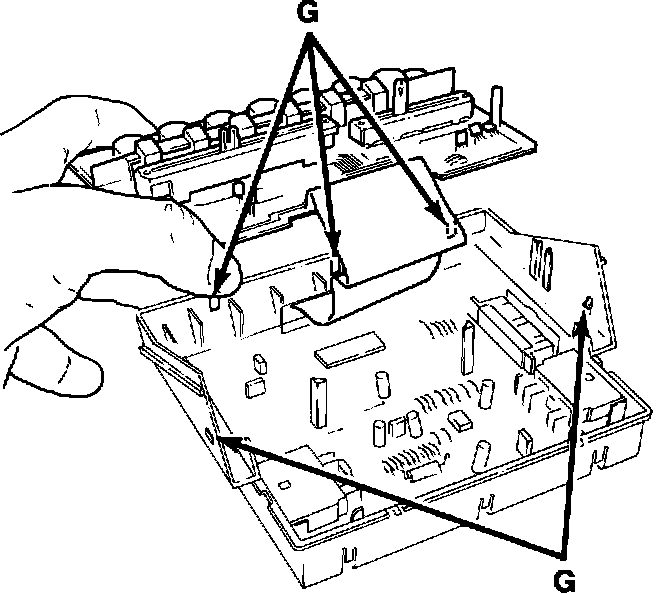 G

G