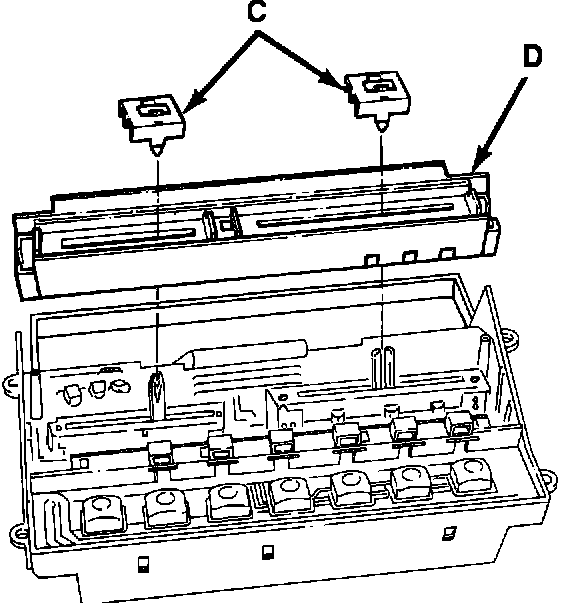 C
D