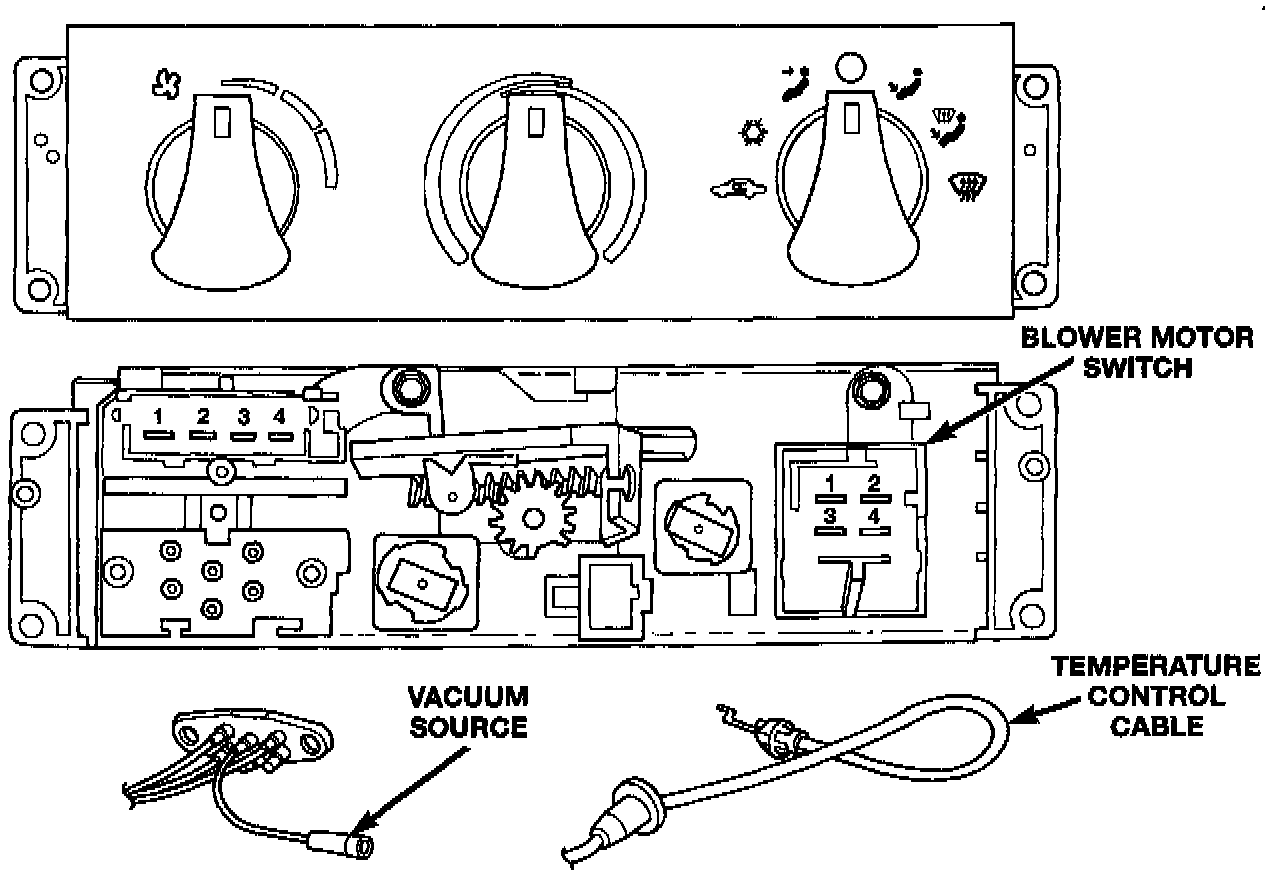 BLOWER MOTOR SWITCH

1 2 3 4

1 2
3 4

VACUUM SOURCE

TEMPERATURE CONTROL CABLE