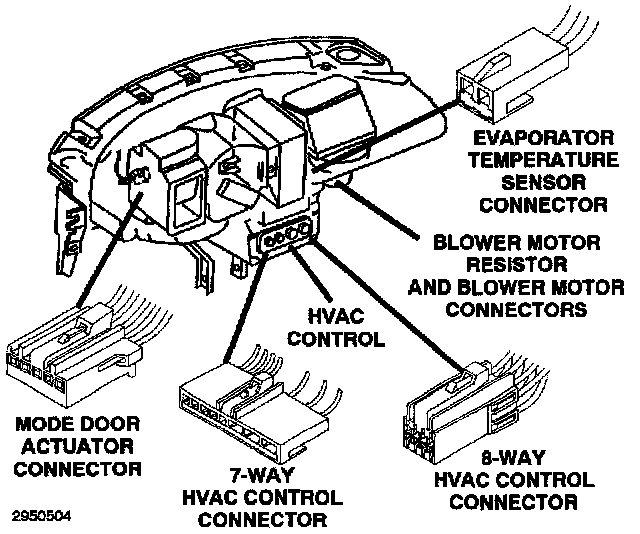 EVAPORATOR TEMPERATURE SENSOR CONNECTOR

BLOWER MOTOR RESISTOR AND BLOWER MOTOR CONNECTORS

HVAC CONTROL

MODE DOOR ACTUATOR CONNECTOR

7-WAY HVAC CONTROL CONNECTOR

8-WAY HVAC CONTROL CONNECTOR

2950504