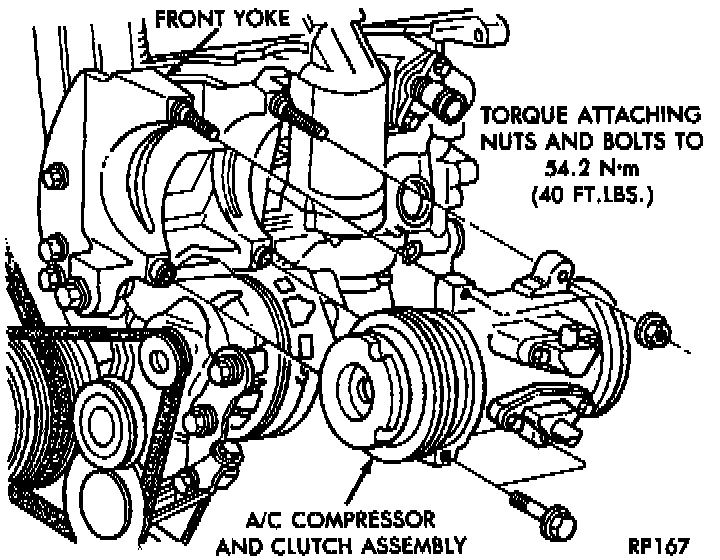 FRONT YOKE

TORQUE ATTACHING NUTS AND BOLTS TO 54.2 N·m (40 FT.LBS.)

A/C COMPRESSOR AND CLUTCH ASSEMBLY

RP167