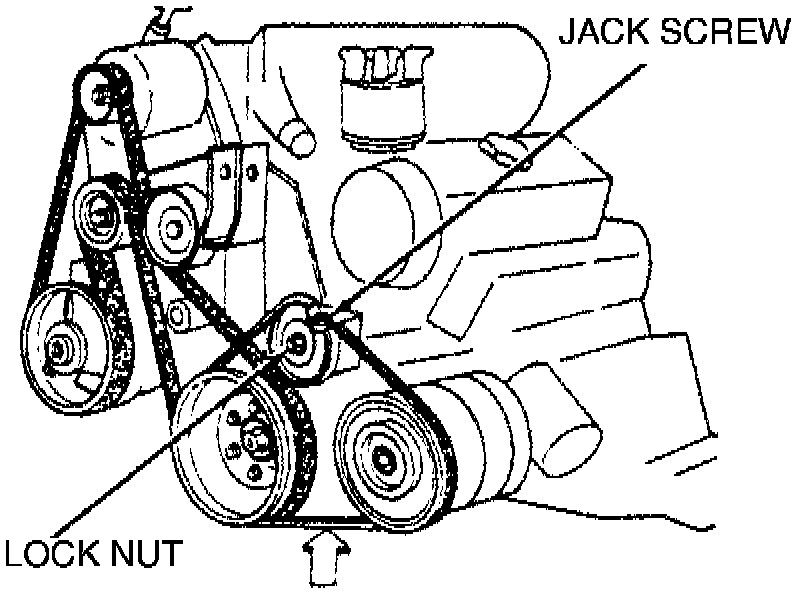 JACK SCREW

LOCK NUT