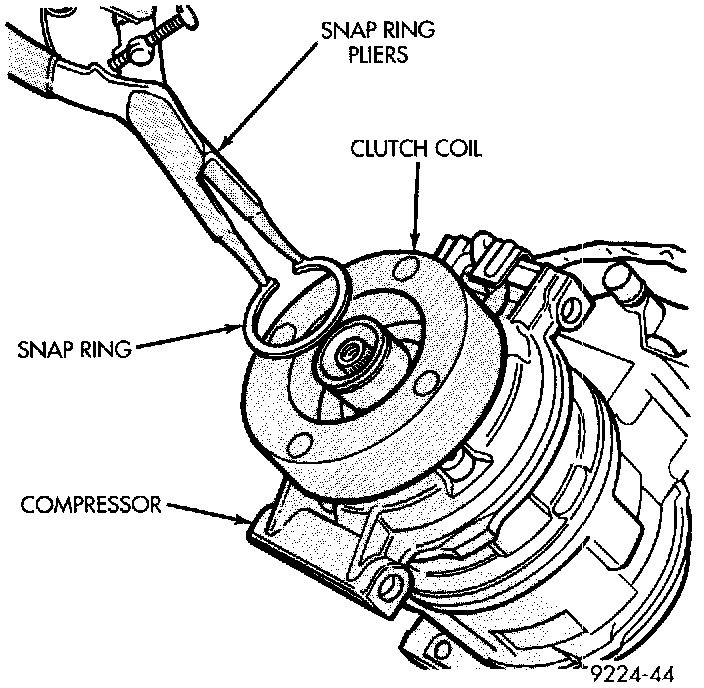 SNAP RING PLIERS

CLUTCH COIL

SNAP RING

COMPRESSOR

9224-44