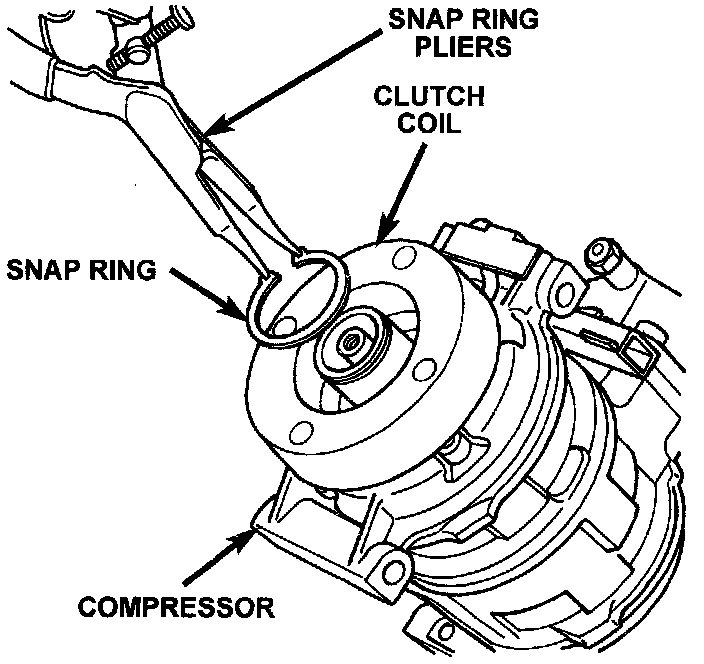 SNAP RING PLIERS

CLUTCH COIL

SNAP RING

COMPRESSOR