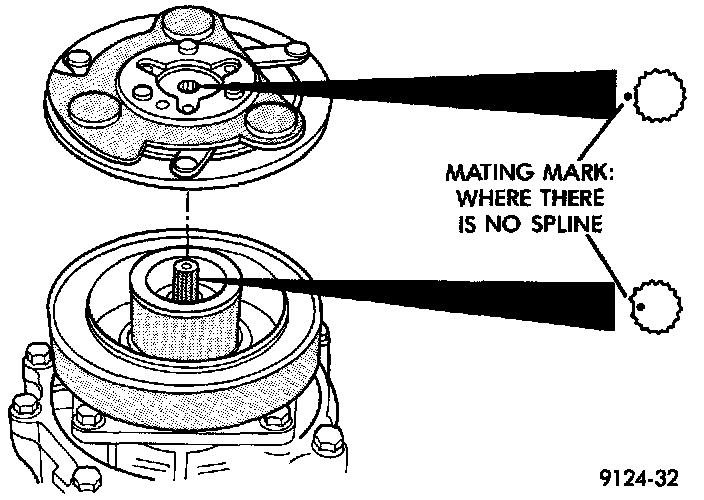 MATING MARK:
WHERE THERE
IS NO SPLINE

9124-32