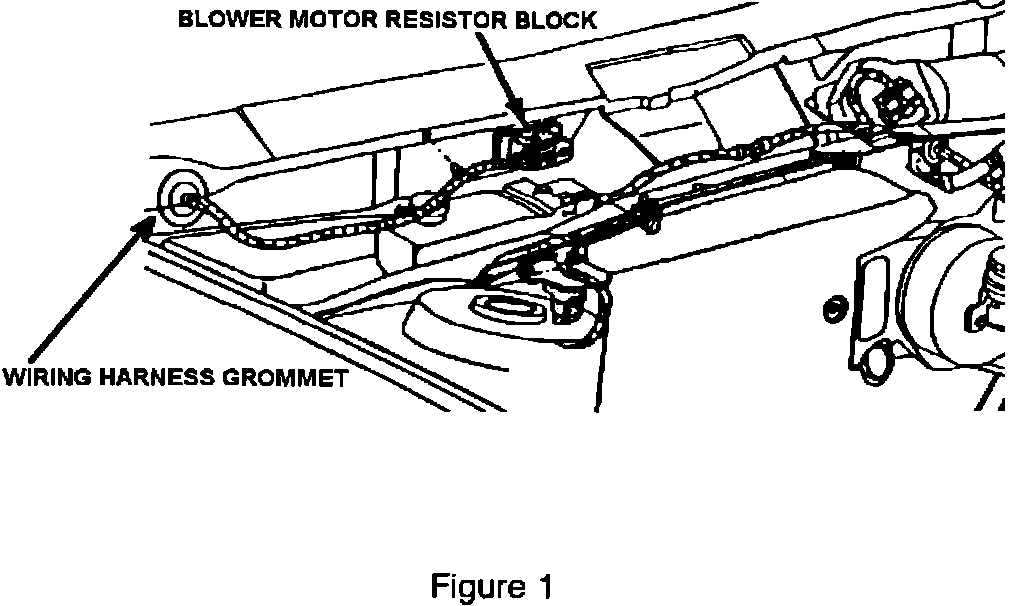 BLOWER MOTOR RESISTOR BLOCK

WIRING HARNESS GROMMET

Figure 1