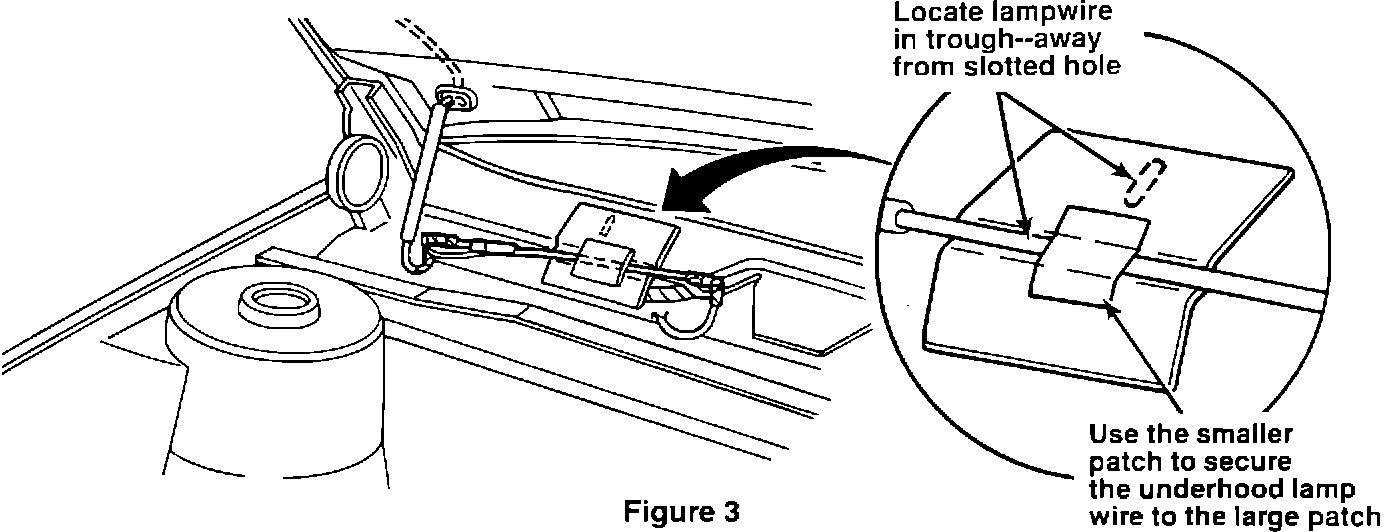 Locate lampwire in trough--away from slotted hole

Use the smaller patch to secure the underhood lamp wire to the large patch

Figure 3