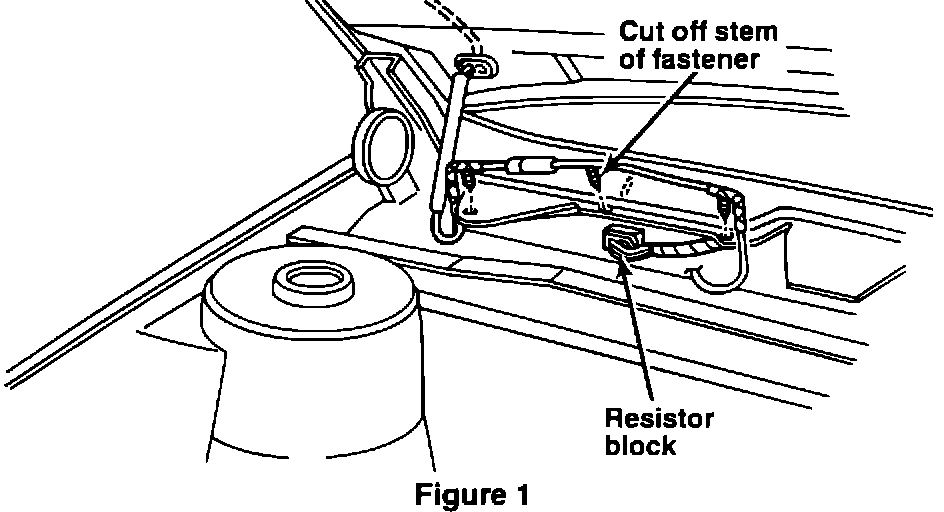 Cut off stem of fastener

Resistor block

Figure 1