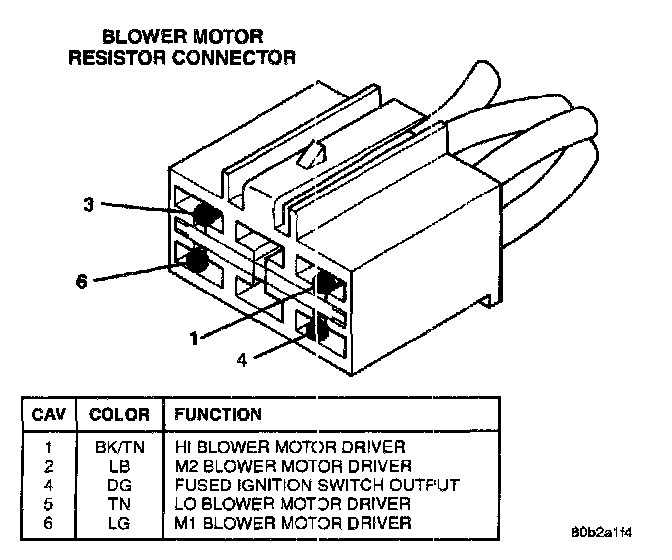 BLOWER MOTOR
RESISTOR CONNECTOR

3

6

1

4

| CAV | COLOR | FUNCTION |
|---|---|---|
| 1 | BK/TN | HI BLOWER MOTOR DRIVER |
| 2 | LB | M2 BLOWER MOTOR DRIVER |
| 4 | DG | FUSED IGNITION SWITCH OUTPUT |
| 5 | TN | LO BLOWER MOTOR DRIVER |
| 6 | LG | M1 BLOWER MOTOR DRIVER |

80b2a1f4