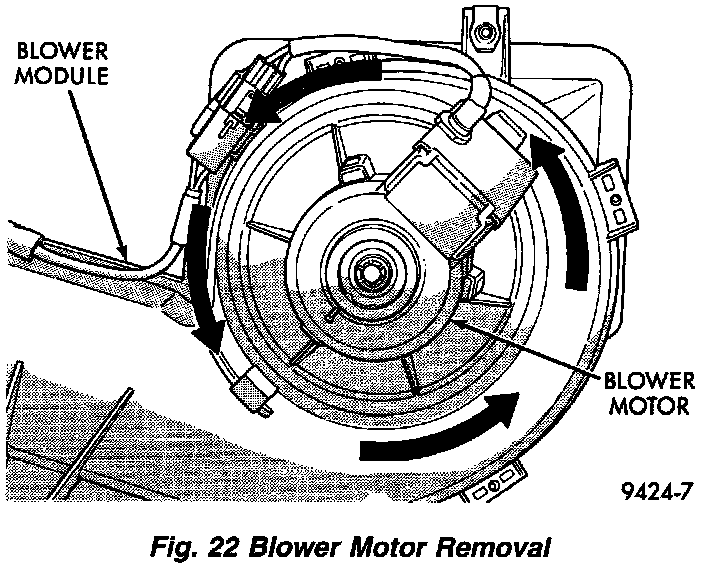 BLOWER MODULE

BLOWER MOTOR

9424-7

Fig. 22 Blower Motor Removal