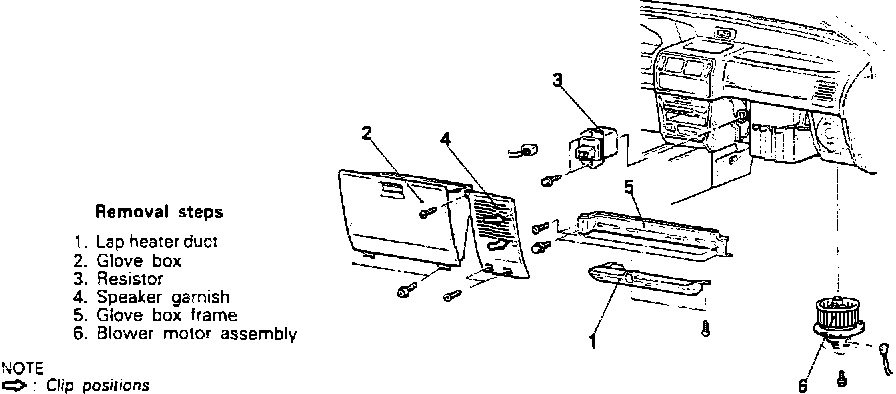 Removal steps

1. Lap heater duct
2. Glove box
3. Resistor
4. Speaker garnish
5. Glove box frame
6. Blower motor assembly

NOTE
⇨ : Clip positions

3

2

4

5

1

6