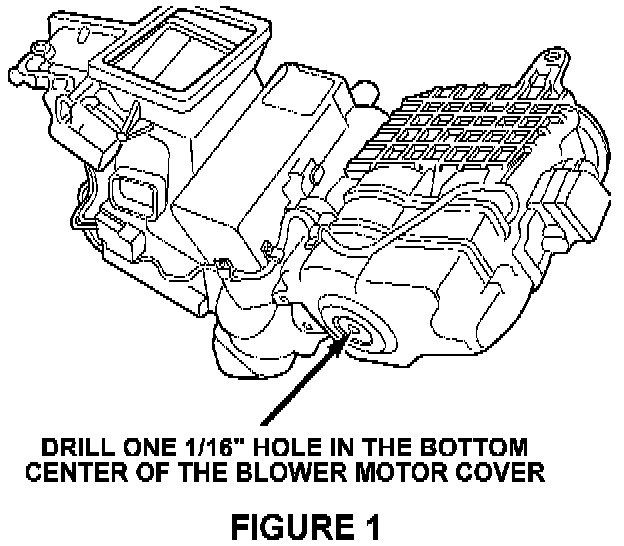 DRILL ONE 1/16" HOLE IN THE BOTTOM CENTER OF THE BLOWER MOTOR COVER

FIGURE 1