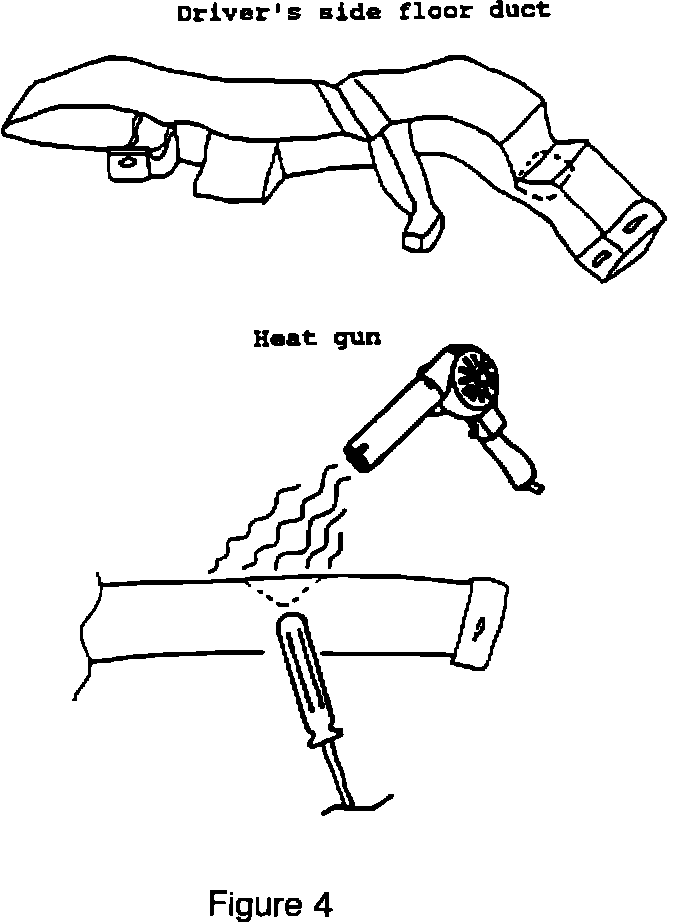 Driver's side floor duct

Heat gun

Figure 4