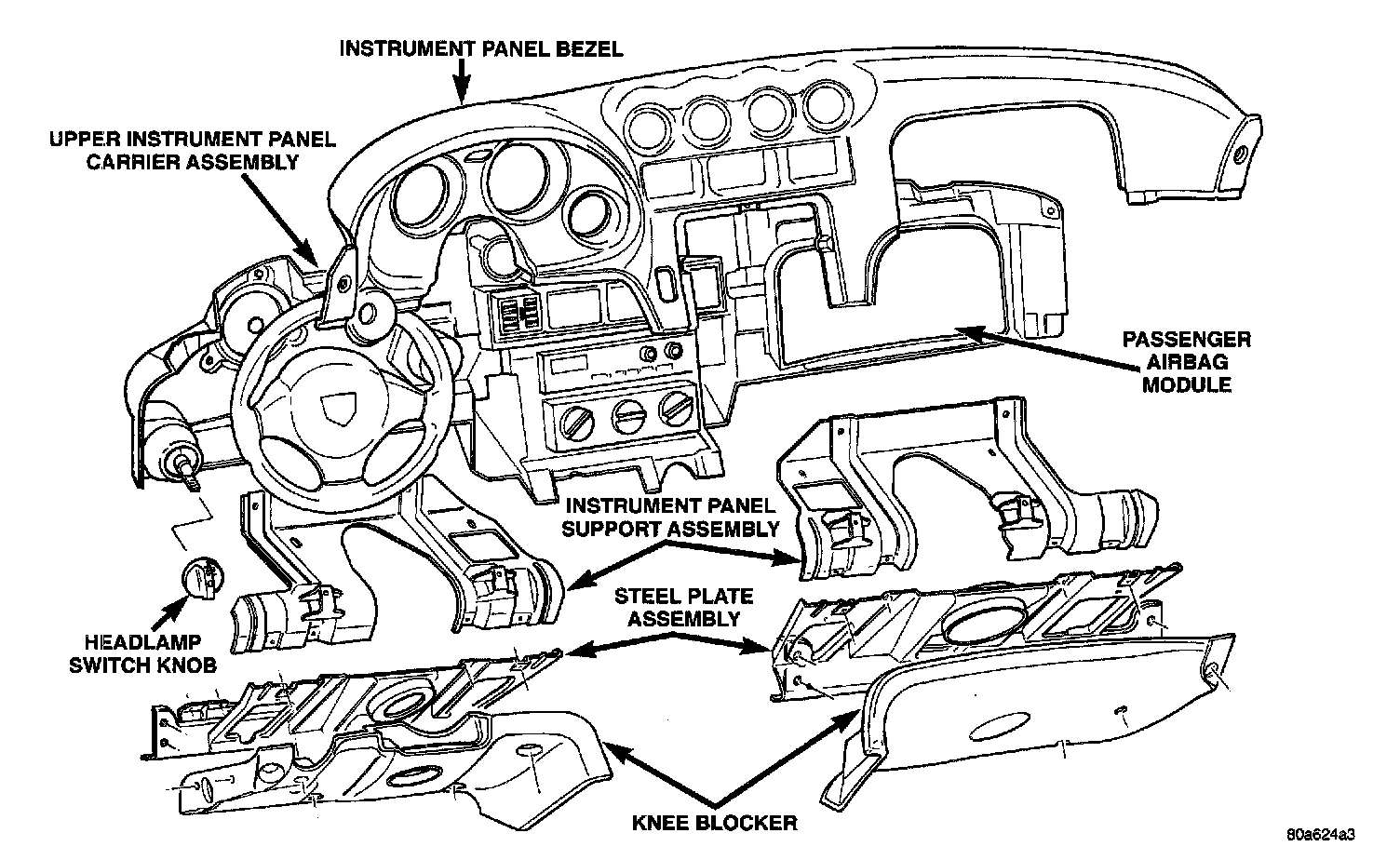 INSTRUMENT PANEL BEZEL

UPPER INSTRUMENT PANEL CARRIER ASSEMBLY

PASSENGER AIRBAG MODULE

INSTRUMENT PANEL SUPPORT ASSEMBLY

STEEL PLATE ASSEMBLY

HEADLAMP SWITCH KNOB

KNEE BLOCKER

80a624a3