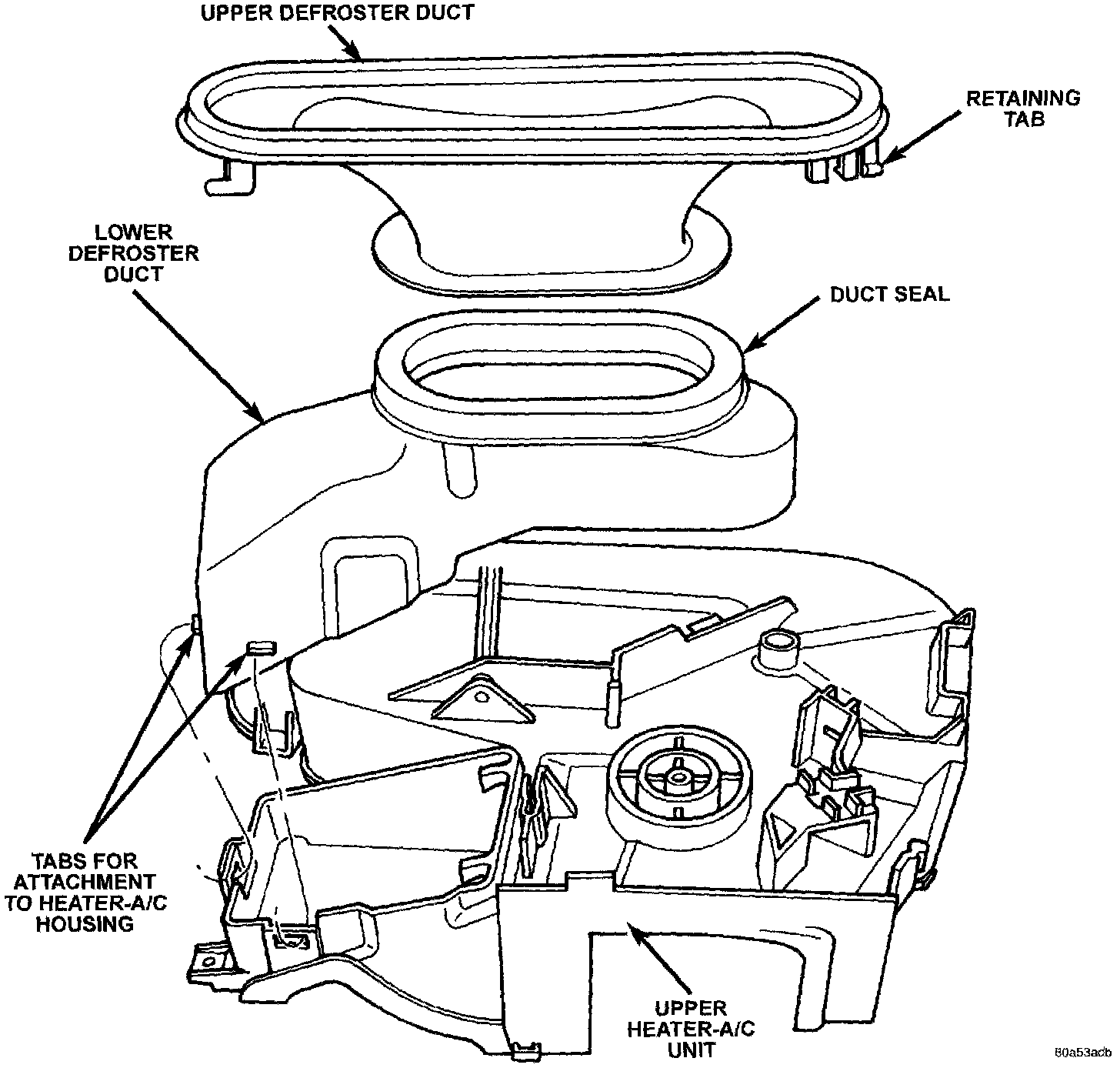 UPPER DEFROSTER DUCT

RETAINING TAB

LOWER DEFROSTER DUCT

DUCT SEAL

TABS FOR ATTACHMENT TO HEATER-A/C HOUSING

UPPER HEATER-A/C UNIT

80a53acb